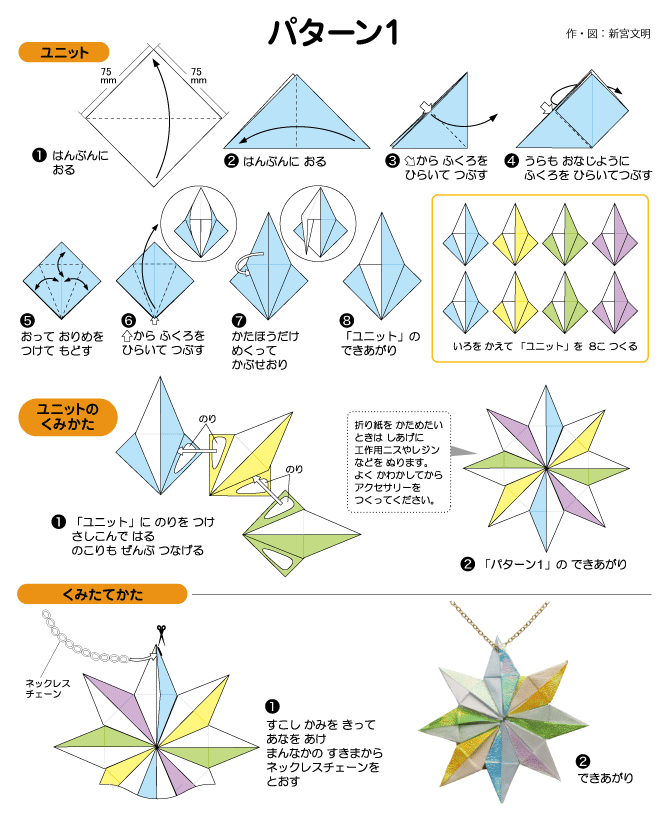 パターン1

作・図：新宮文明

ユニット

75 mm

75 mm

❶ はんぶんに おる

❷ はんぶんに おる

❸ ⇧から ふくろを ひらいて つぶす

❹ うらも おなじように ふくろを ひらいてつぶす

❺ おって おりめを つけて もどす

❻ ⇧から ふくろを ひらいて つぶす

❼ かたほうだけ めくって かぶせおり

❽ 「ユニット」の できあがり

いろを かえて 「ユニット」を 8こ つくる

ユニットの くみかた

のり

のり

❶ 「ユニット」に のりを つけ さしこんで はる のこりも ぜんぶ つなげる

折り紙を かためたい ときは しあげに 工作用ニスやレジン などを ぬります。 よく かわかしてから アクセサリーを つくってください。

❷ 「パターン1」の できあがり

くみたてかた

ネックレス チェーン

❶ すこし かみを きって あなを あけ まんなかの すきまから ネックレスチェーンを とおす

❷ できあがり