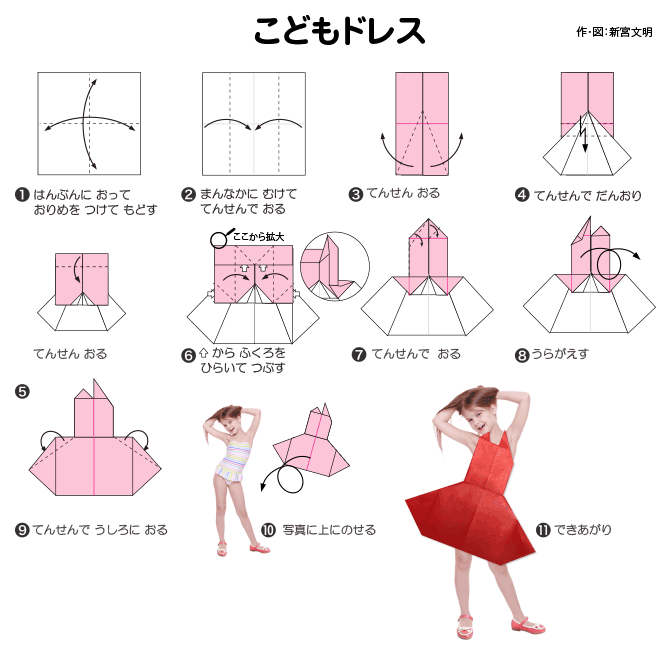 こどもドレス

作・図:新宮文明

❶ はんぶんに おって おりめを つけて もどす

❷ まんなかに むけて てんせんで おる

❸ てんせん おる

❹ てんせんで だんおり

てんせん おる

ここから拡大

❻ ⇧ から ふくろを ひらいて つぶす

❼ てんせんで おる

❽ うらがえす

❺

❾ てんせんで うしろに おる

❿ 写真に上にのせる

⓫ できあがり