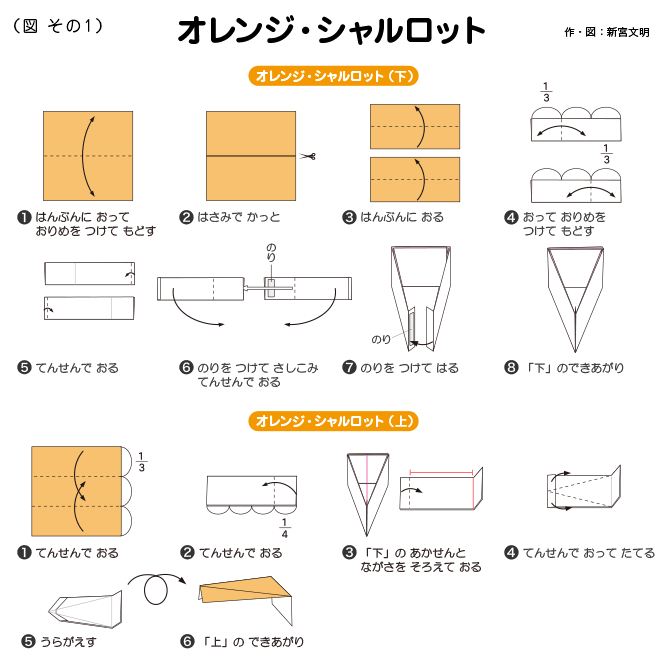 （図 その1）

オレンジ・シャルロット

作・図：新宮文明

オレンジ・シャルロット（下）

$\frac{1}{3}$

$\frac{1}{3}$

❶ はんぶんに おって おりめを つけて もどす

❷ はさみで かっと

❸ はんぶんに おる

❹ おって おりめを つけて もどす

のり

のり

❺ てんせんで おる

❻ のりを つけて さしこみ てんせんで おる

❼ のりを つけて はる

❽ 「下」のできあがり

オレンジ・シャルロット（上）

$\frac{1}{3}$

$\frac{1}{4}$

❶ てんせんで おる

❷ てんせんで おる

❸ 「下」の あかせんと ながさを そろえて おる

❹ てんせんで おって たてる

❺ うらがえす

❻ 「上」の できあがり